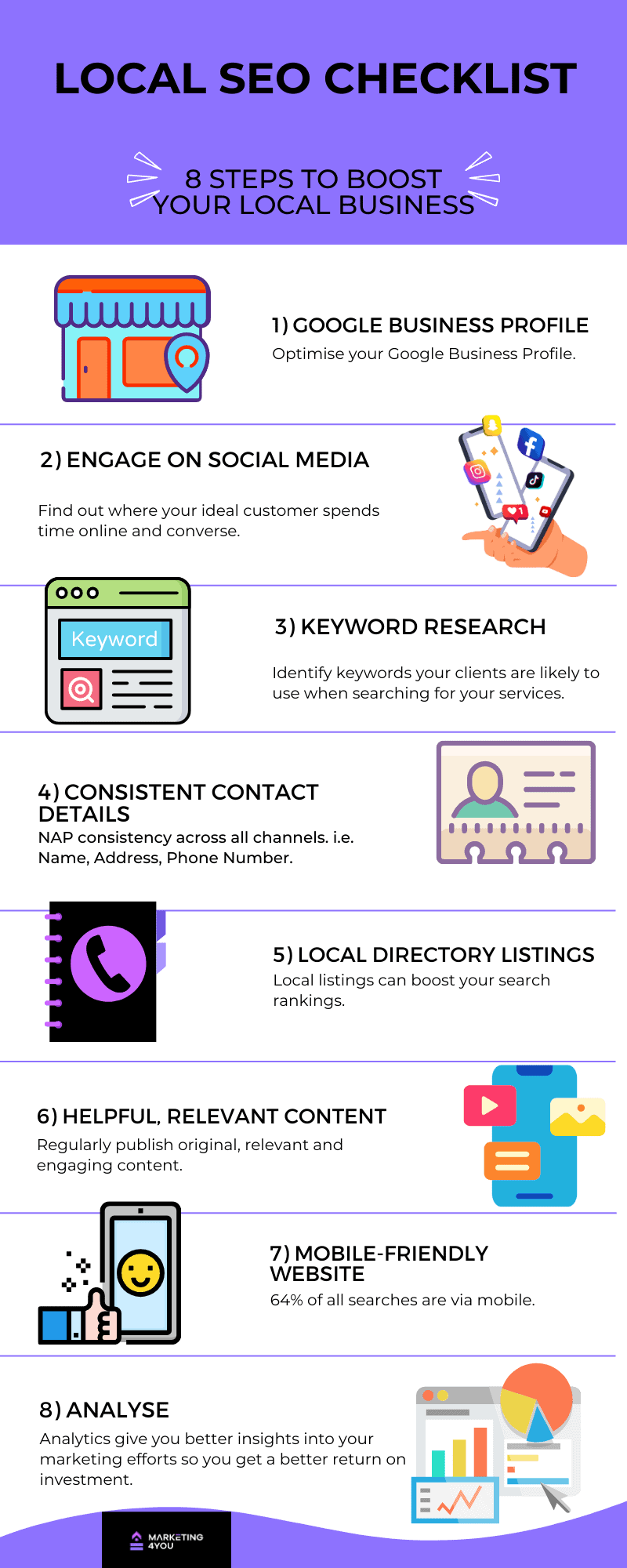 LOCAL SEO CHECKLIST

8 STEPS TO BOOST YOUR LOCAL BUSINESS

1) GOOGLE BUSINESS PROFILE
Optimise your Google Business Profile.

2) ENGAGE ON SOCIAL MEDIA
Find out where your ideal customer spends time online and converse.

Keyword

3) KEYWORD RESEARCH
Identify keywords your clients are likely to use when searching for your services.

4) CONSISTENT CONTACT DETAILS
NAP consistency across all channels. i.e. Name, Address, Phone Number.

5) LOCAL DIRECTORY LISTINGS
Local listings can boost your search rankings.

6) HELPFUL, RELEVANT CONTENT
Regularly publish original, relevant and engaging content.

7) MOBILE-FRIENDLY WEBSITE
64% of all searches are via mobile.

8) ANALYSE
Analytics give you better insights into your marketing efforts so you get a better return on investment.

MARKETING 4YOU